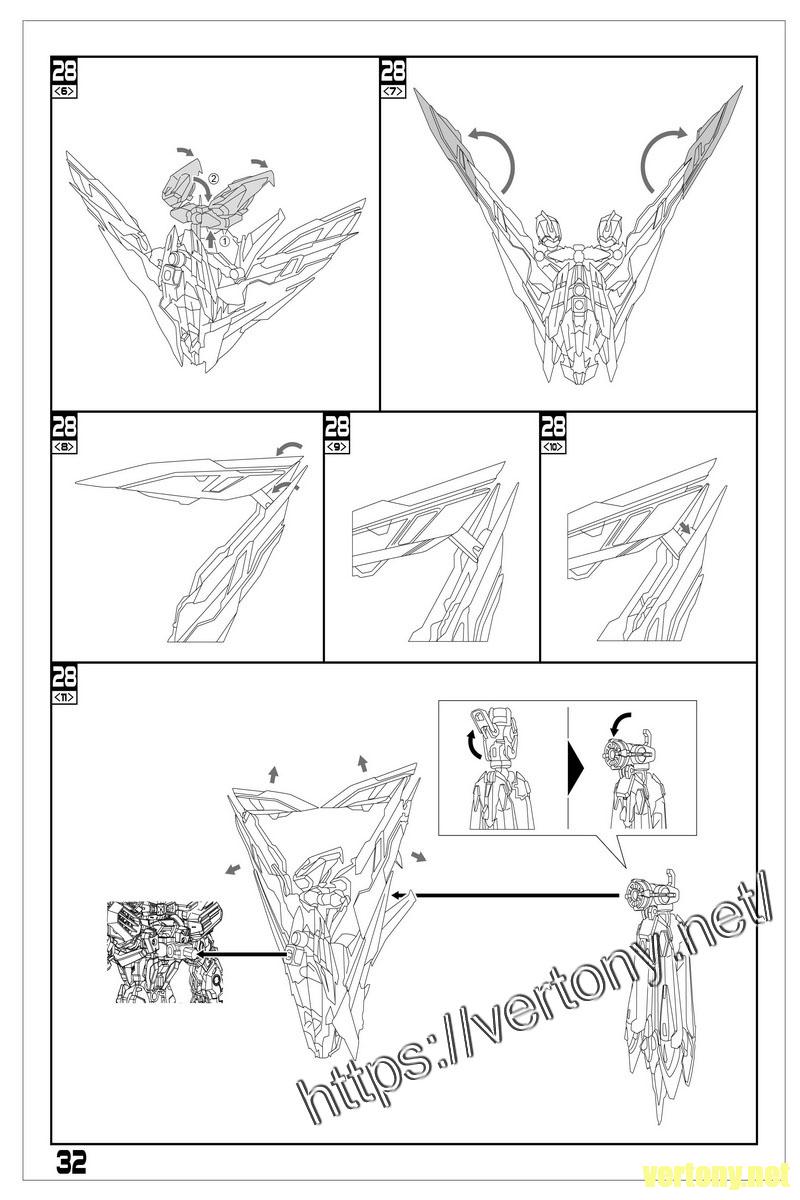 28
<6>

②
①

28
<7>

28
<8>

28
<9>

28
<10>

28
<11>

https://vertony.net/

32

vertony.net