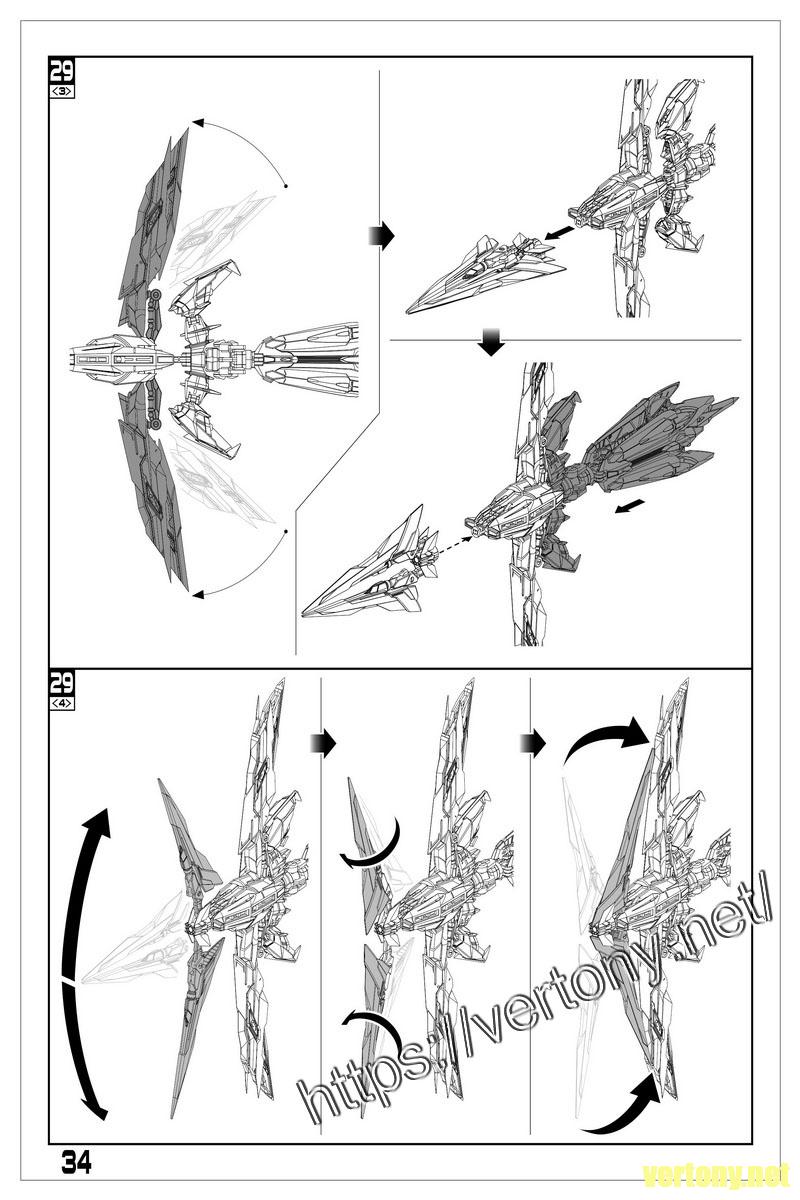 29
<3>

29
<4>

https://vertony.net/

34

vertony.net