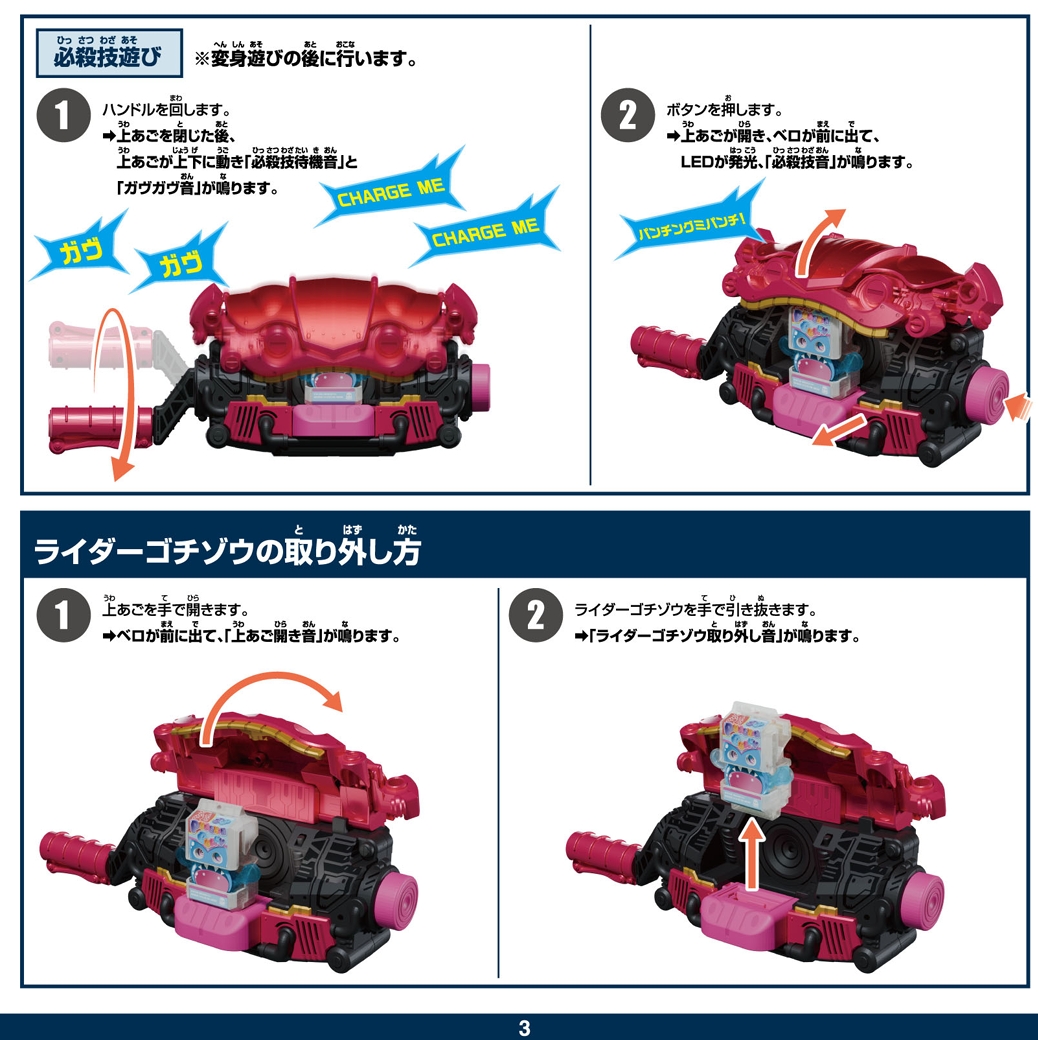 必殺技遊び ※変身遊びの後に行います。

1 ハンドルを回します。
➡上あごを閉じた後、上あごが上下に動き「必殺技待機音」と「ガヴガヴ音」が鳴ります。

ガヴ
ガヴ
CHARGE ME
CHARGE ME

2 ボタンを押します。
➡上あごが開き、ベロが前に出て、LEDが発光、「必殺技音」が鳴ります。

パンチングミパンチ!

ライダーゴチゾウの取り外し方

1 上あごを手で開きます。
➡ベロが前に出て、「上あご開き音」が鳴ります。

2 ライダーゴチゾウを手で引き抜きます。
➡「ライダーゴチゾウ取り外し音」が鳴ります。

3